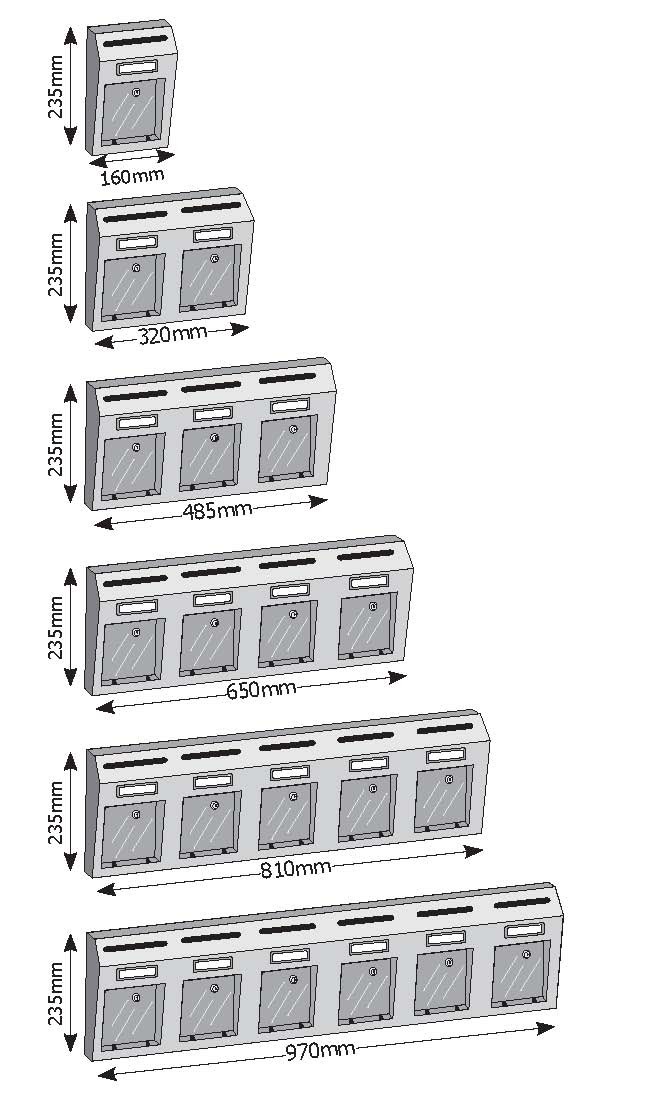 235mm
160mm
235mm
320mm
235mm
485mm
235mm
650mm
235mm
810mm
235mm
970mm